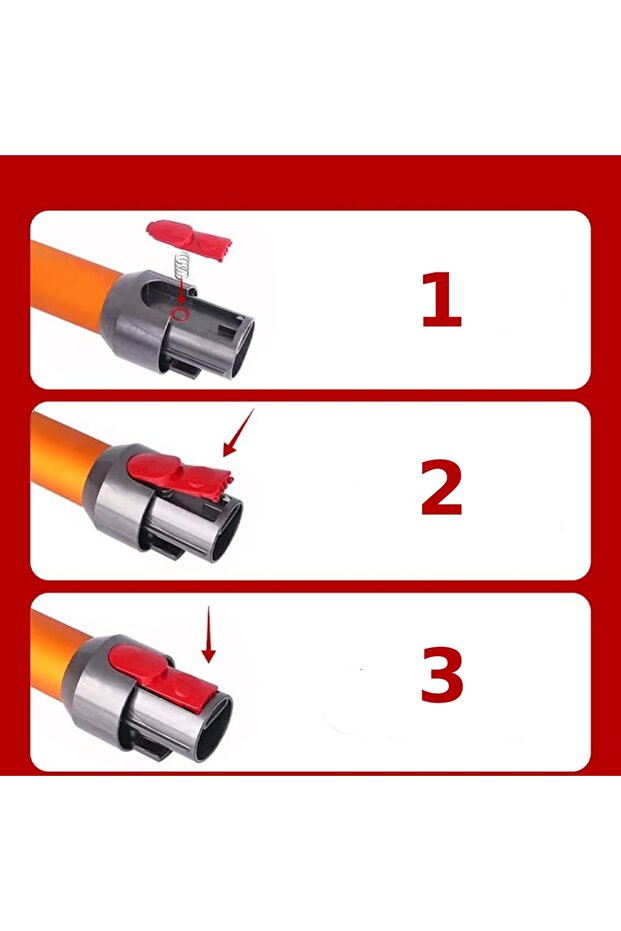 1

2

3