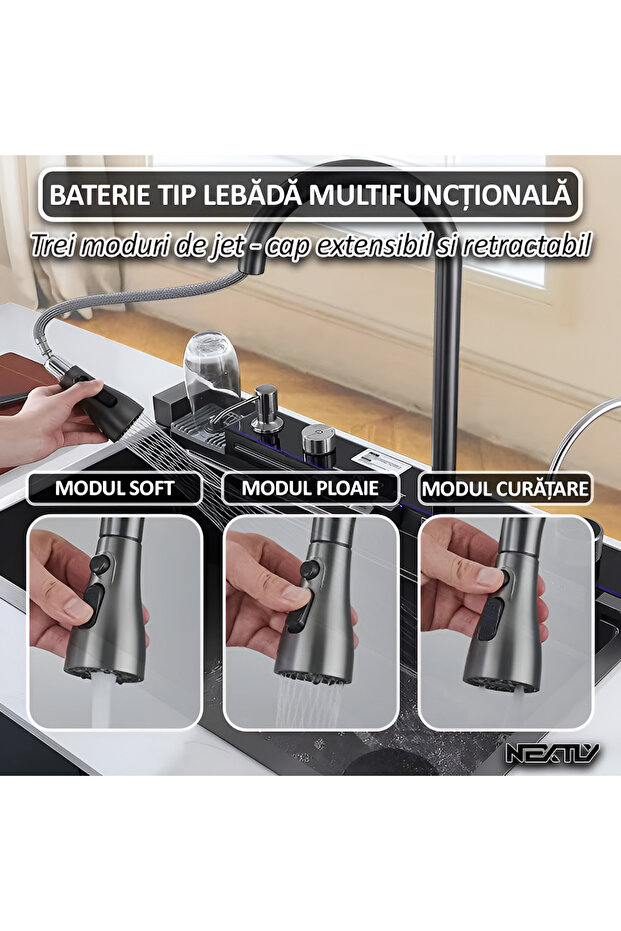 BATERIE TIP LEBĂDĂ MULTIFUNCȚIONALĂ

Trei moduri de jet - cap extensibil si retractabil

MODUL SOFT

MODUL PLOAIE

MODUL CURĂȚARE

NEATLY