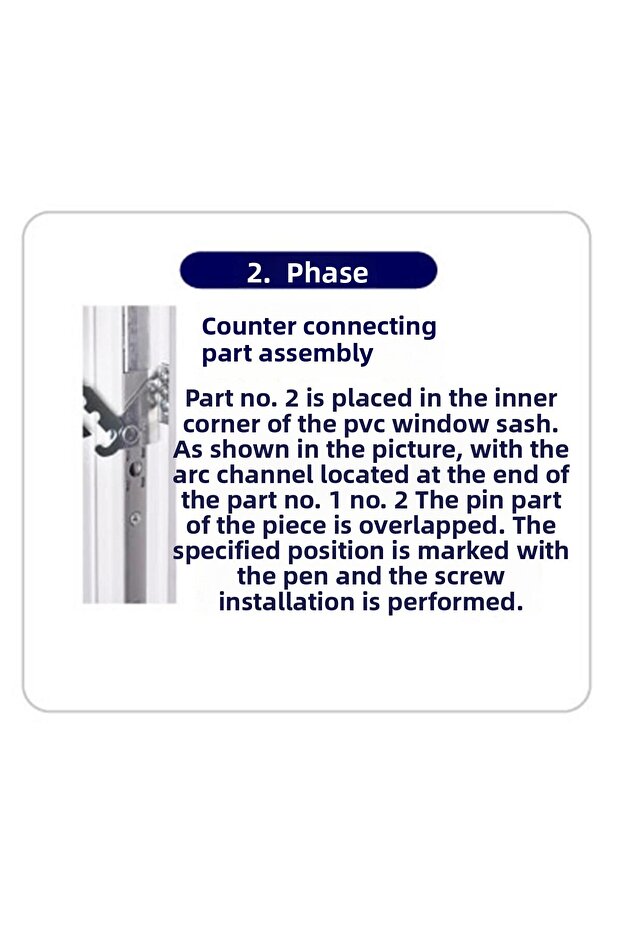 2. Phase

Counter connecting part assembly

Part no. 2 is placed in the inner corner of the pvc window sash. As shown in the picture, with the arc channel located at the end of the part no. 1 no. 2 The pin part of the piece is overlapped. The specified position is marked with the pen and the screw installation is performed.