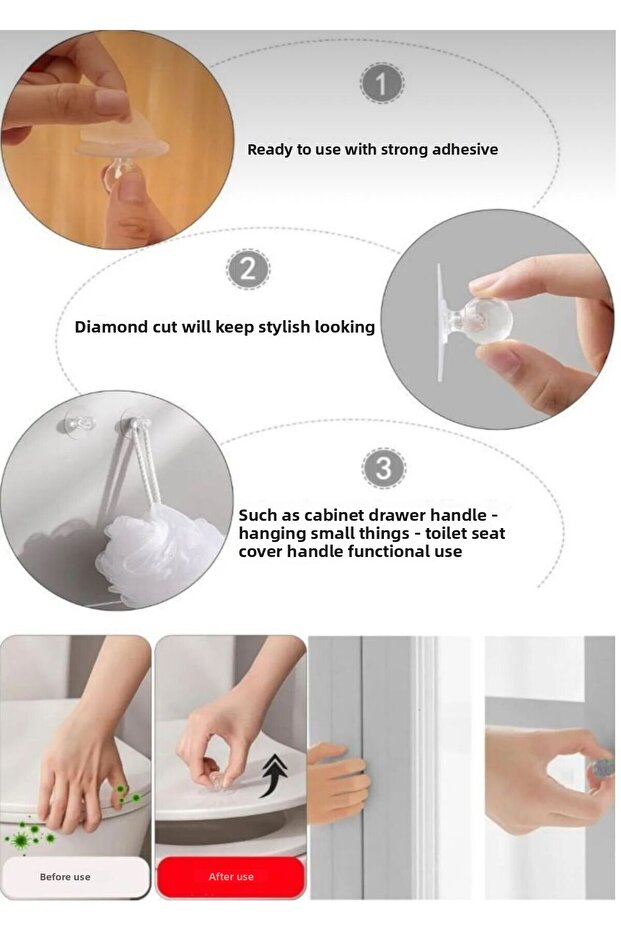 1

Ready to use with strong adhesive

2

Diamond cut will keep stylish looking

3

Such as cabinet drawer handle - hanging small things - toilet seat cover handle functional use

Before use

After use