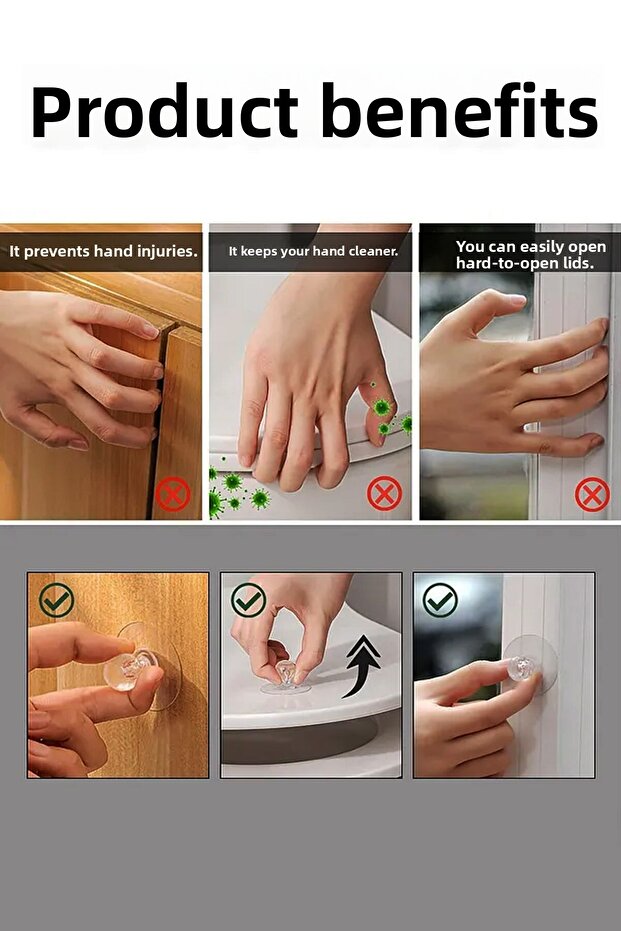 Product benefits

It prevents hand injuries.

It keeps your hand cleaner.

You can easily open hard-to-open lids.