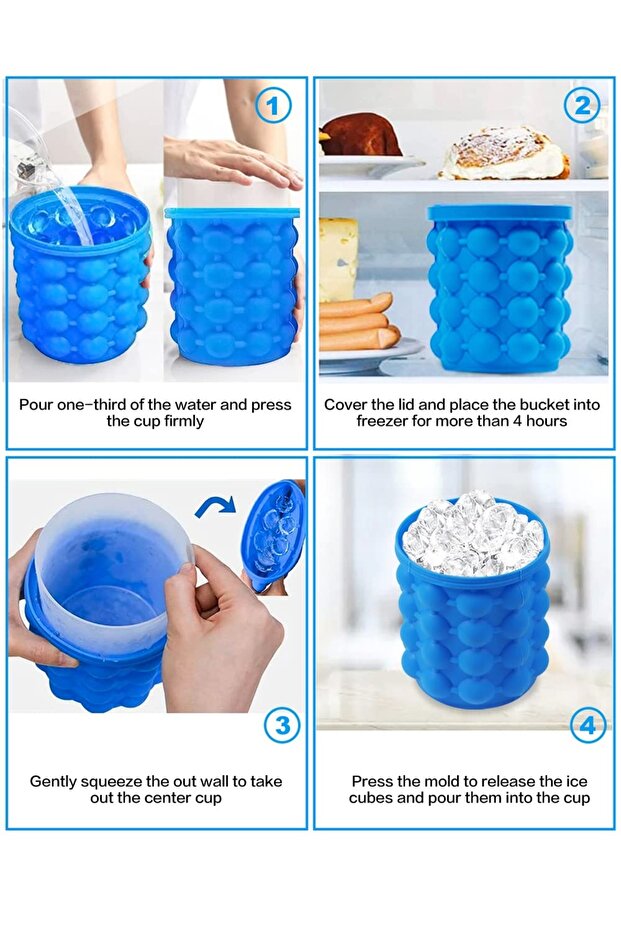 1

Pour one-third of the water and press the cup firmly

2

Cover the lid and place the bucket into freezer for more than 4 hours

3

Gently squeeze the out wall to take out the center cup

4

Press the mold to release the ice cubes and pour them into the cup