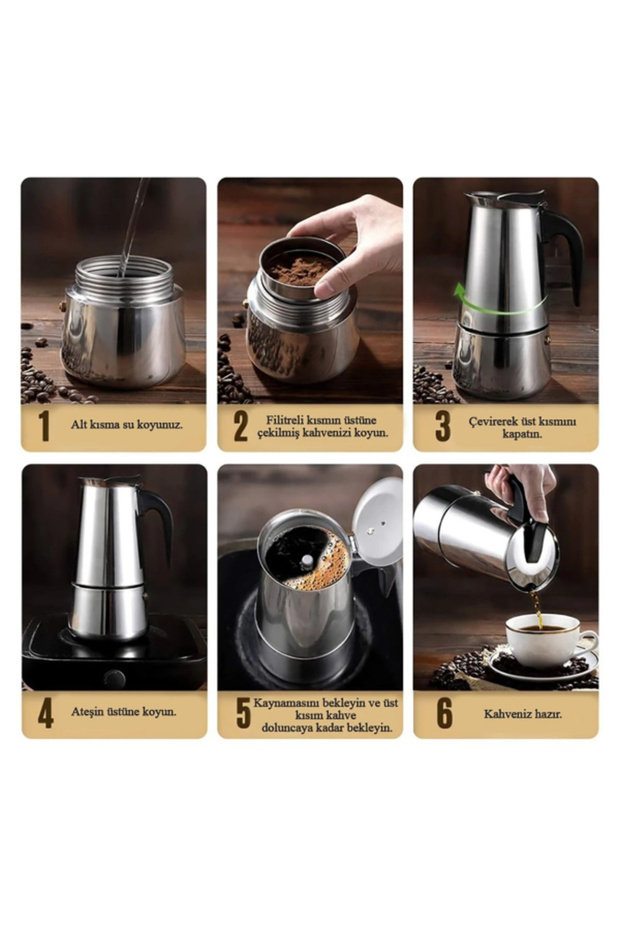 1 Alt kısma su koyunuz.

2 Filitreli kısmın üstüne çekilmiş kahvenizi koyun.

3 Çevirerek üst kısmını kapatın.

4 Ateşin üstüne koyun.

5 Kaynamasını bekleyin ve üst kısım kahve doluncaya kadar bekleyin.

6 Kahveniz hazır.