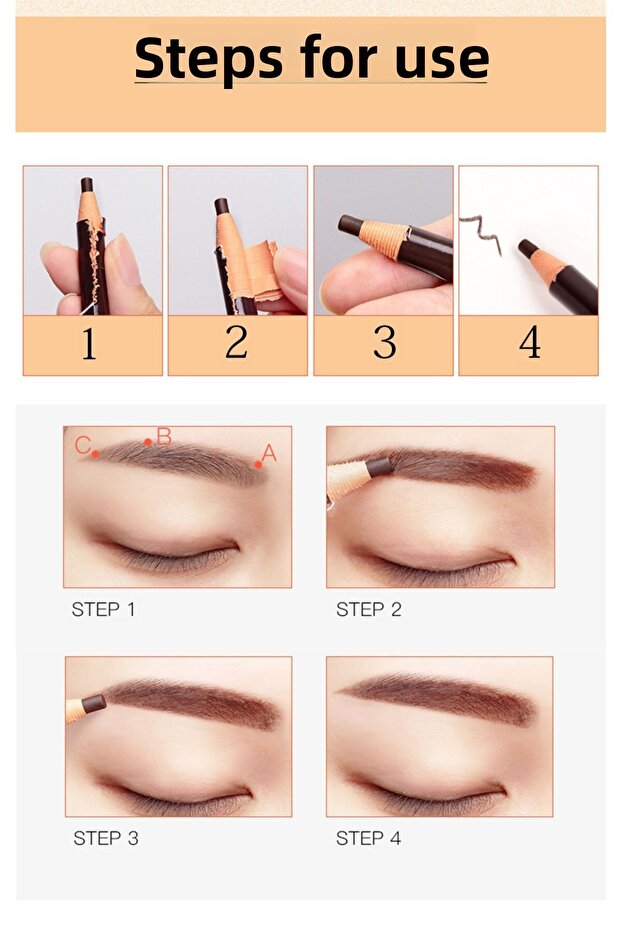 Steps for use

1

2

3

4

C B A

STEP 1

STEP 2

STEP 3

STEP 4