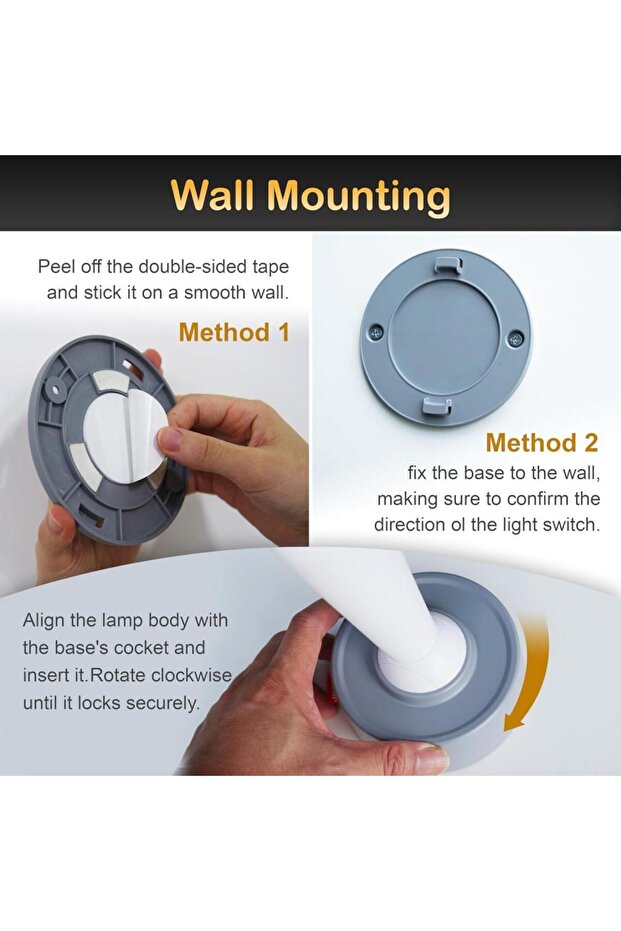 Wall Mounting

Peel off the double-sided tape and stick it on a smooth wall.

Method 1

Method 2

fix the base to the wall, making sure to confirm the direction ol the light switch.

Align the lamp body with the base's cocket and insert it.Rotate clockwise until it locks securely.