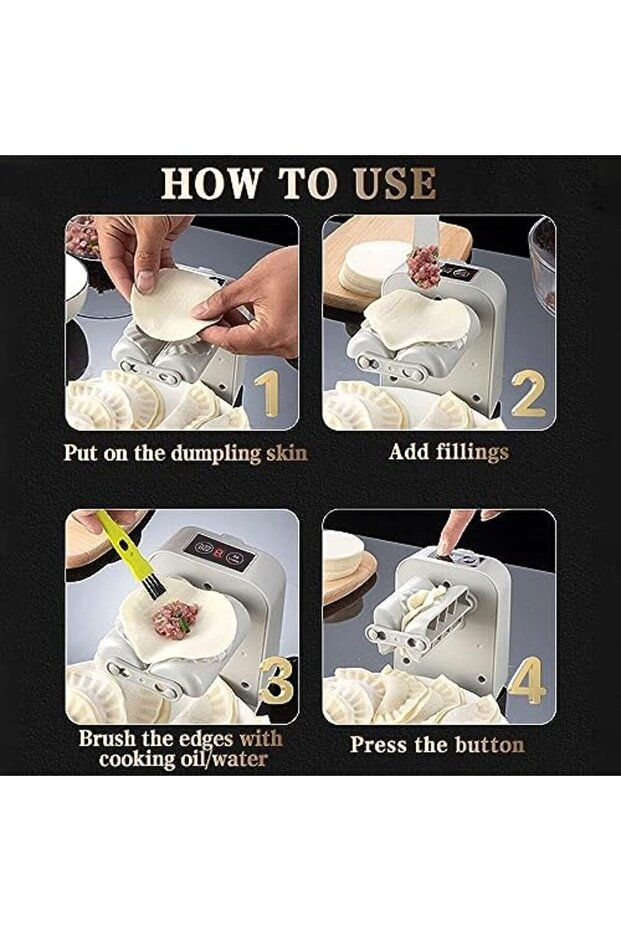 HOW TO USE

1
Put on the dumpling skin

2
Add fillings

3
Brush the edges with cooking oil/water

4
Press the button