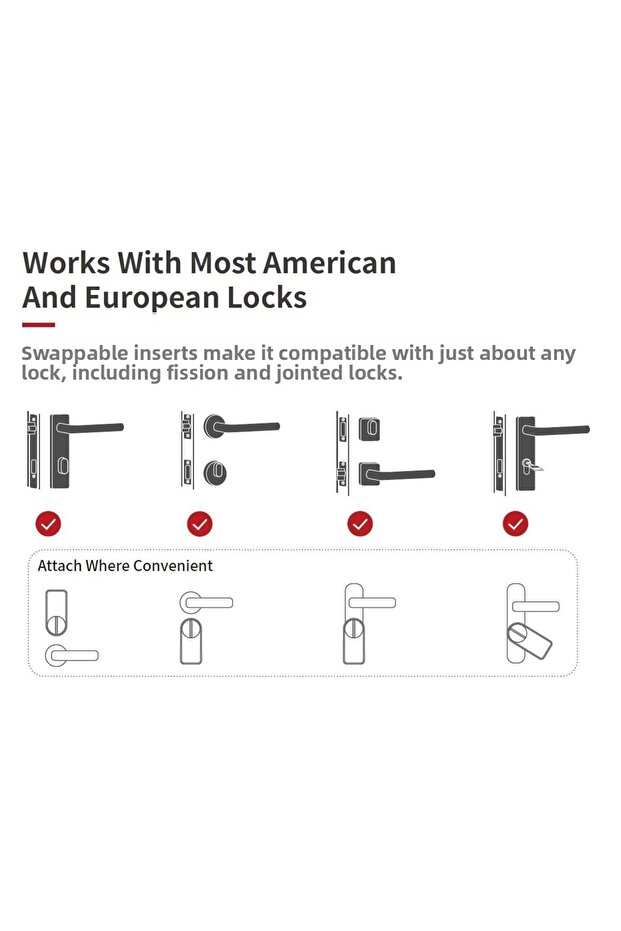 Works With Most American And European Locks

Swappable inserts make it compatible with just about any lock, including fission and jointed locks.

Attach Where Convenient