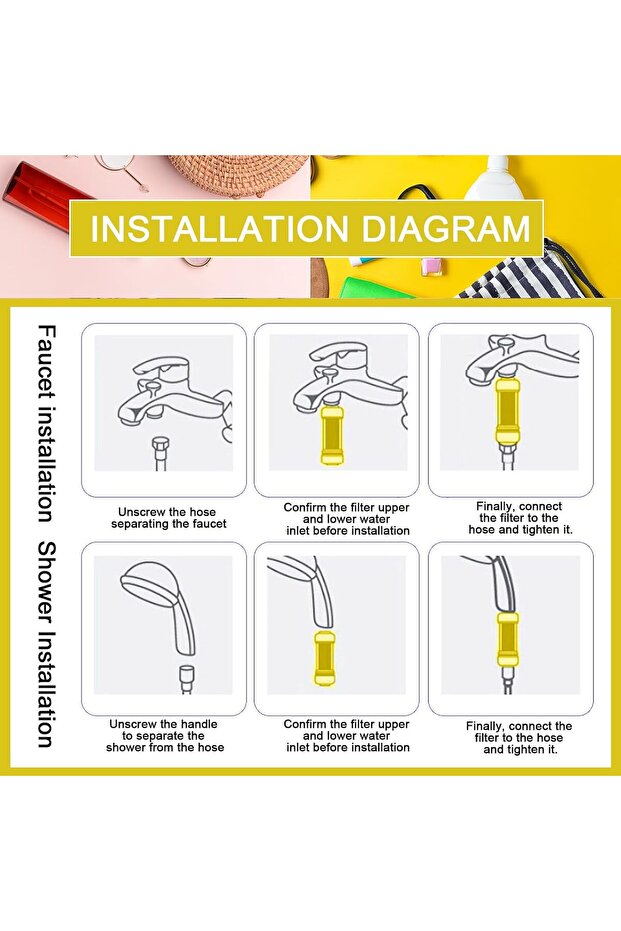 INSTALLATION DIAGRAM

Faucet installation

Unscrew the hose separating the faucet

Confirm the filter upper and lower water inlet before installation

Finally, connect the filter to the hose and tighten it.

Shower Installation

Unscrew the handle to separate the shower from the hose

Confirm the filter upper and lower water inlet before installation

Finally, connect the filter to the hose and tighten it.