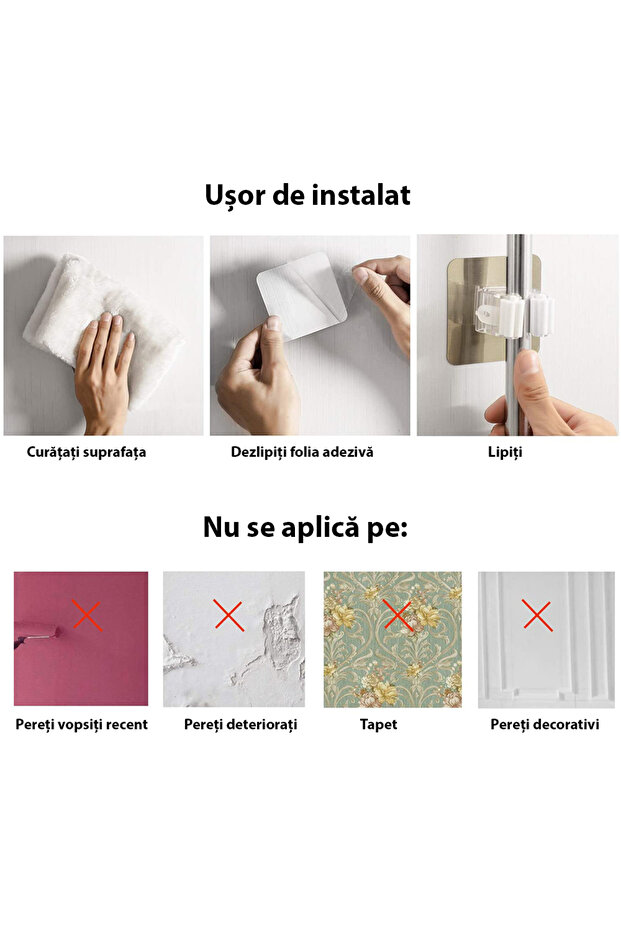 Ușor de instalat

Curățați suprafața

Dezlipiți folia adezivă

Lipiți

Nu se aplică pe:

Pereți vopsiți recent

Pereți deteriorați

Tapet

Pereți decorativi