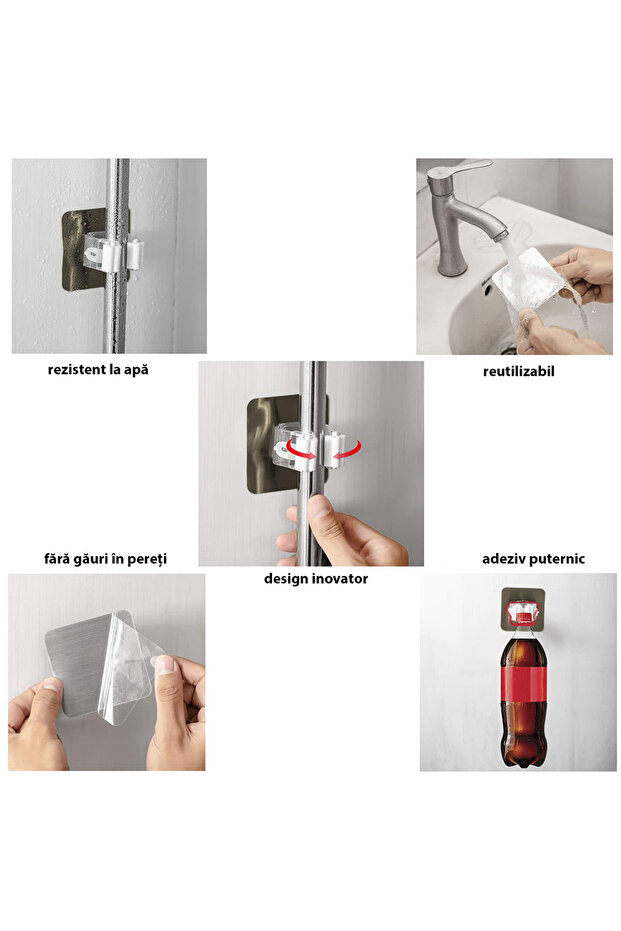 rezistent la apă

reutilizabil

fără găuri în pereți

design inovator

adeziv puternic