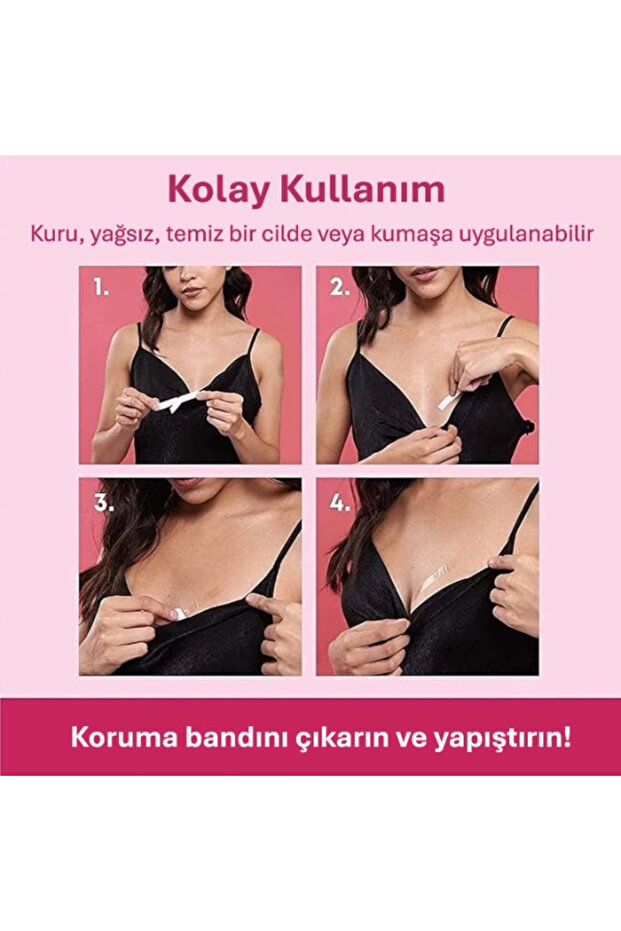 Kolay Kullanım

Kuru, yağsız, temiz bir cilde veya kumaşa uygulanabilir

1.

2.

3.

4.

Koruma bandını çıkarın ve yapıştırın!