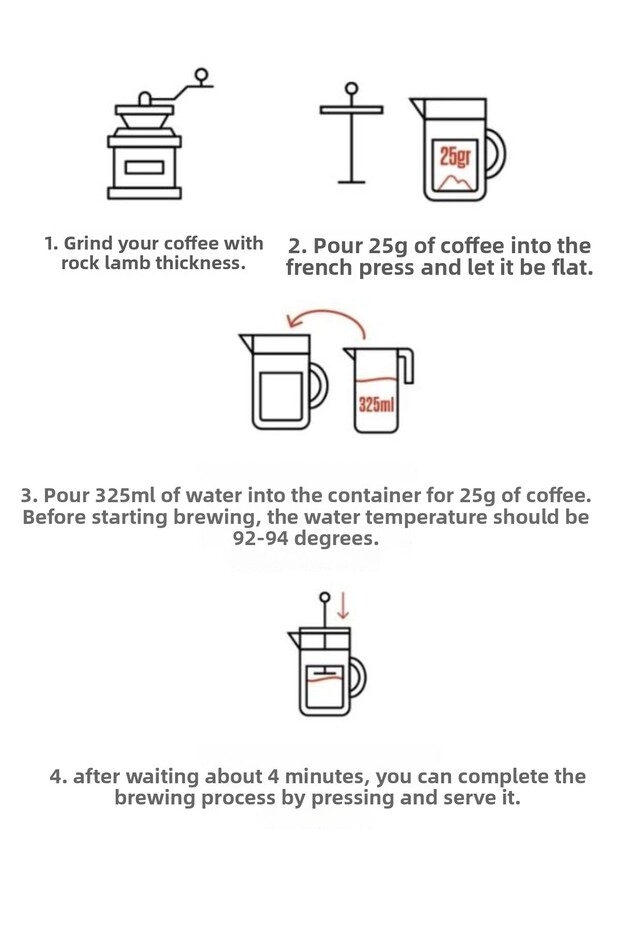 25gr

1. Grind your coffee with rock lamb thickness.

2. Pour 25g of coffee into the french press and let it be flat.

325ml

3. Pour 325ml of water into the container for 25g of coffee. Before starting brewing, the water temperature should be 92-94 degrees.

4. after waiting about 4 minutes, you can complete the brewing process by pressing and serve it.