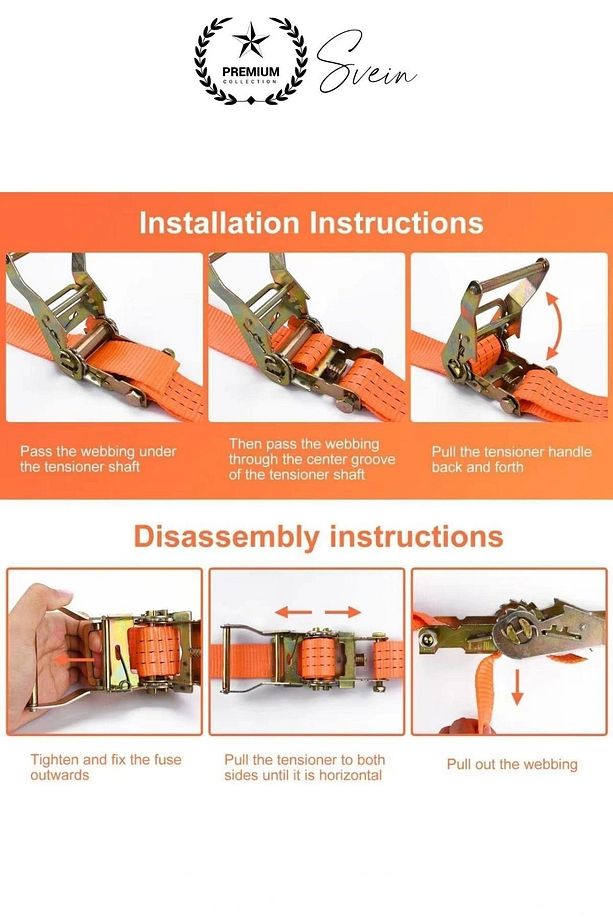 PREMIUM
COLLECTION
Svein

Installation Instructions

Pass the webbing under the tensioner shaft

Then pass the webbing through the center groove of the tensioner shaft

Pull the tensioner handle back and forth

Disassembly instructions

Tighten and fix the fuse outwards

Pull the tensioner to both sides until it is horizontal

Pull out the webbing