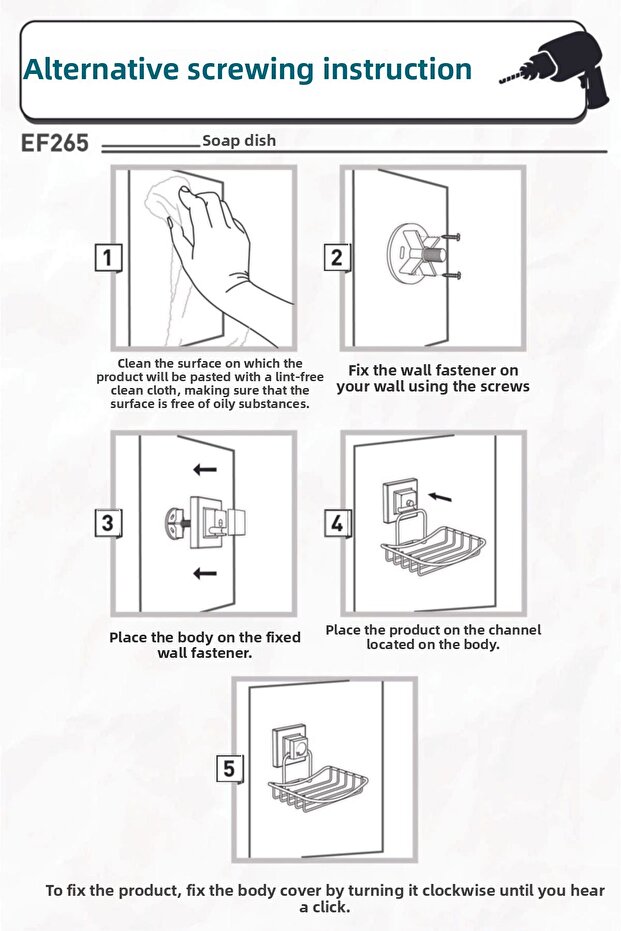 Alternative screwing instruction

EF265 Soap dish

1

Clean the surface on which the product will be pasted with a lint-free clean cloth, making sure that the surface is free of oily substances.

2

Fix the wall fastener on your wall using the screws

3

Place the body on the fixed wall fastener.

4

Place the product on the channel located on the body.

5

To fix the product, fix the body cover by turning it clockwise until you hear a click.