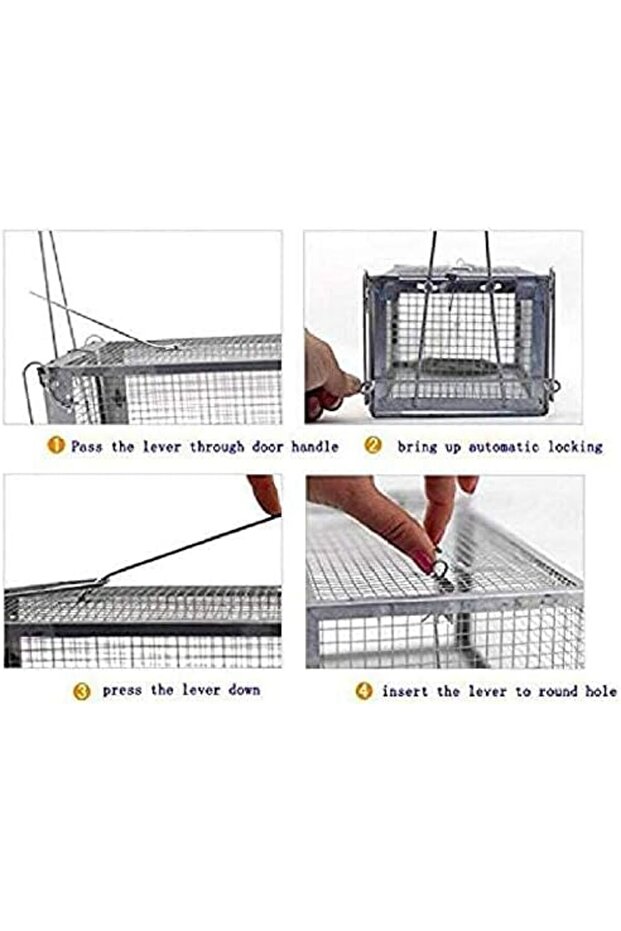 1 Pass the lever through door handle

2 bring up automatic locking

3 press the lever down

4 insert the lever to round hole