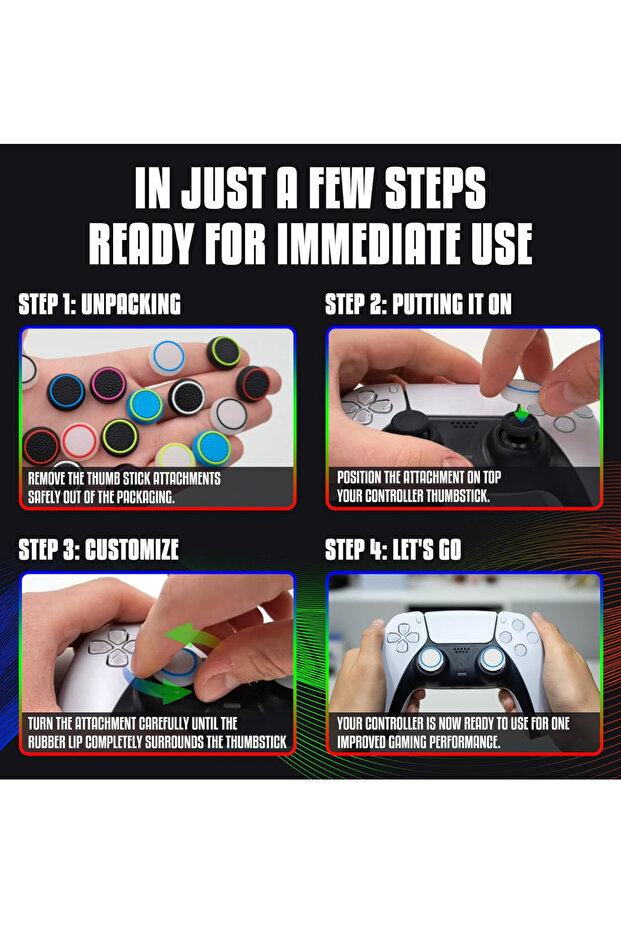 IN JUST A FEW STEPS
READY FOR IMMEDIATE USE

STEP 1: UNPACKING

REMOVE THE THUMB STICK ATTACHMENTS SAFELY OUT OF THE PACKAGING.

STEP 2: PUTTING IT ON

POSITION THE ATTACHMENT ON TOP YOUR CONTROLLER THUMBSTICK.

STEP 3: CUSTOMIZE

TURN THE ATTACHMENT CAREFULLY UNTIL THE RUBBER LIP COMPLETELY SURROUNDS THE THUMBSTICK

STEP 4: LET'S GO

YOUR CONTROLLER IS NOW READY TO USE FOR ONE IMPROVED GAMING PERFORMANCE.