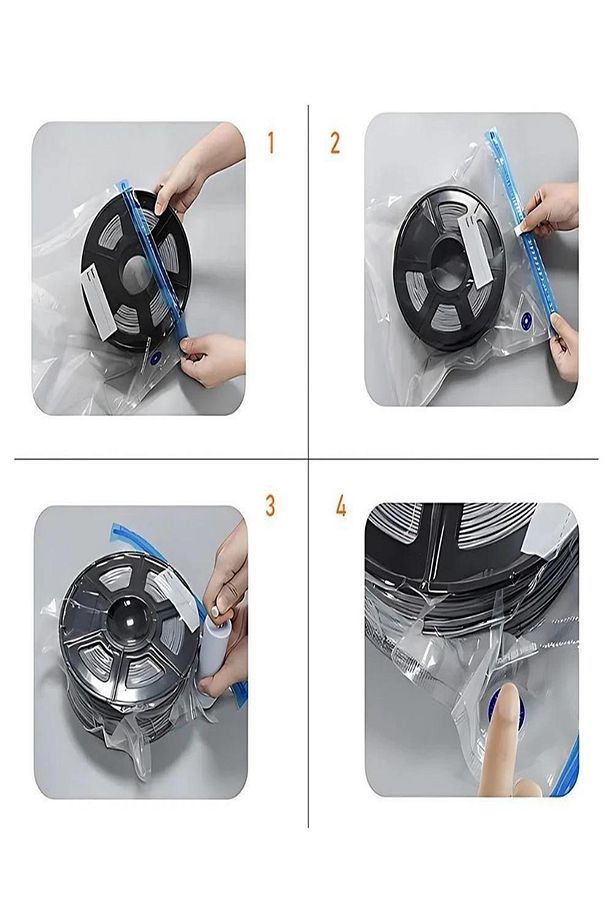 1

2

3

4