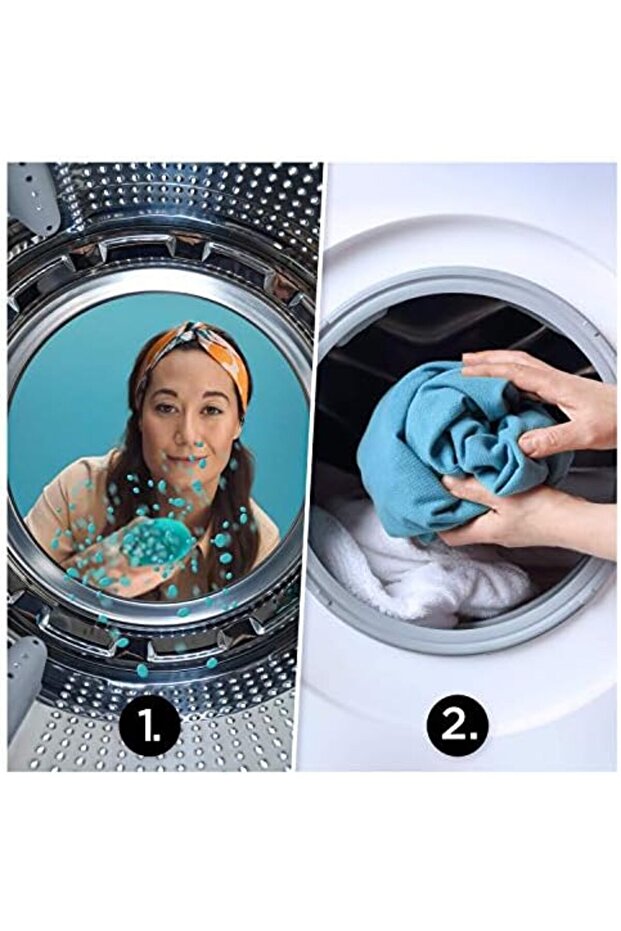 1.

2.