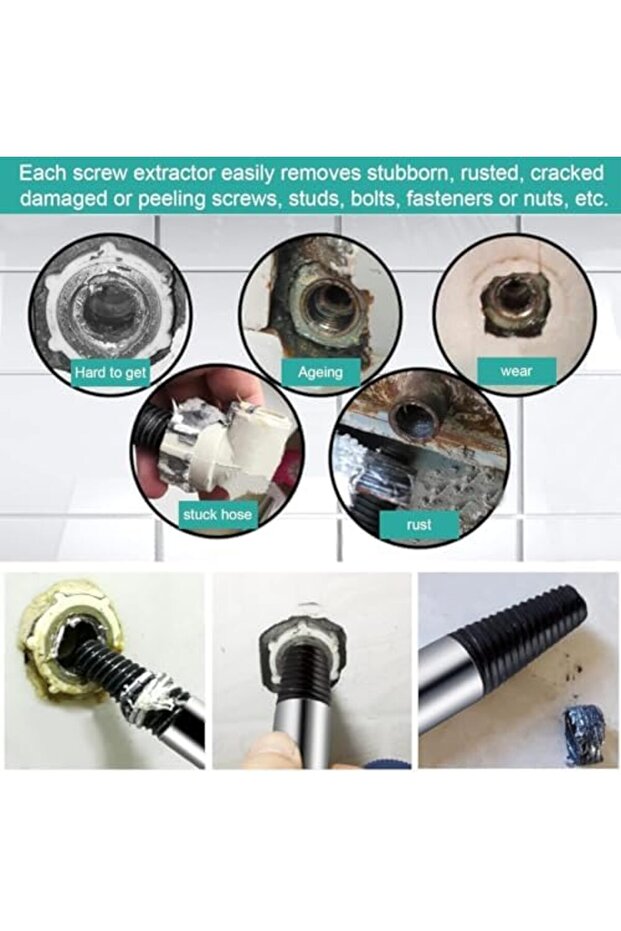 Each screw extractor easily removes stubborn, rusted, cracked damaged or peeling screws, studs, bolts, fasteners or nuts, etc.

Hard to get

Ageing

wear

stuck hose

rust