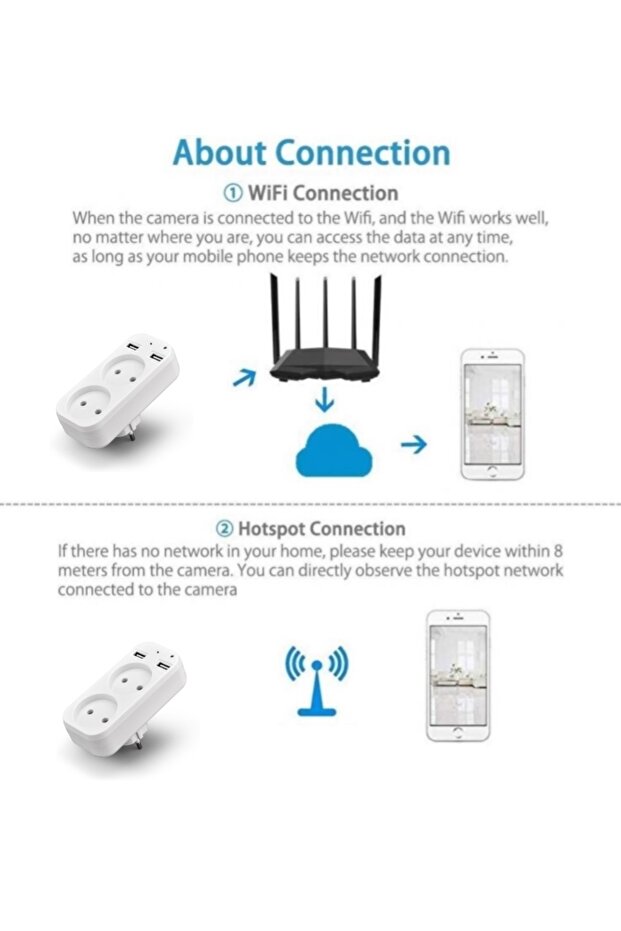 About Connection

① WiFi Connection

When the camera is connected to the Wifi, and the Wifi works well, no matter where you are, you can access the data at any time, as long as your mobile phone keeps the network connection.

② Hotspot Connection

If there has no network in your home, please keep your device within 8 meters from the camera. You can directly observe the hotspot network connected to the camera