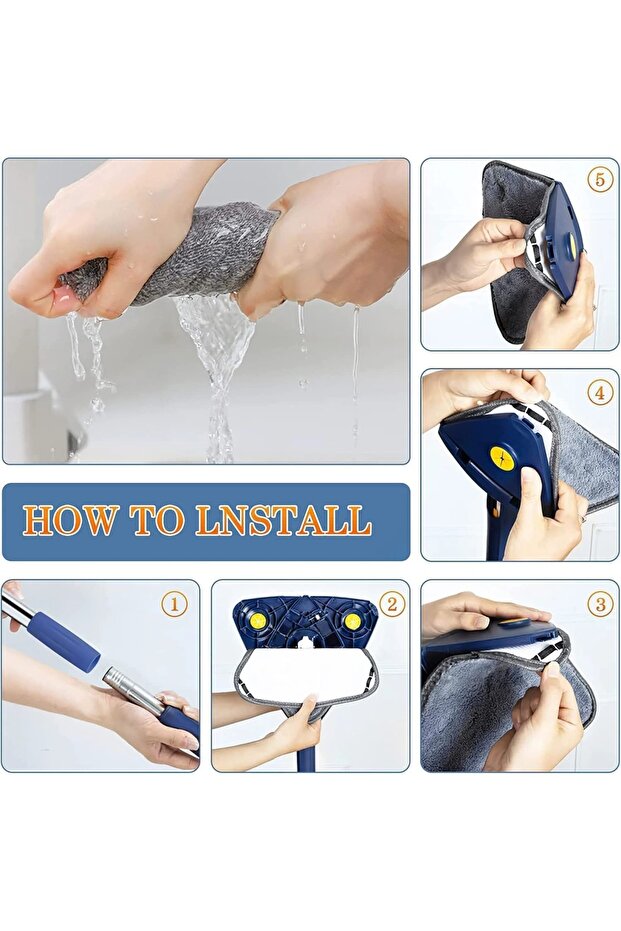 5

4

HOW TO LNSTALL

1

2

3