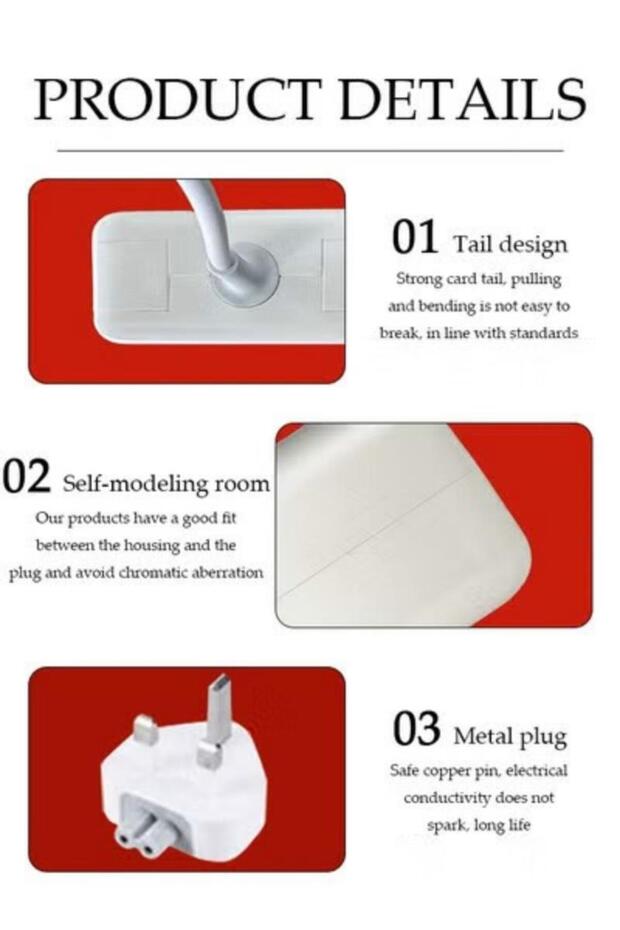 PRODUCT DETAILS

01 Tail design
Strong card tail, pulling and bending is not easy to break, in line with standards

02 Self-modeling room
Our products have a good fit between the housing and the plug and avoid chromatic aberration

03 Metal plug
Safe copper pin, electrical conductivity does not spark, long life