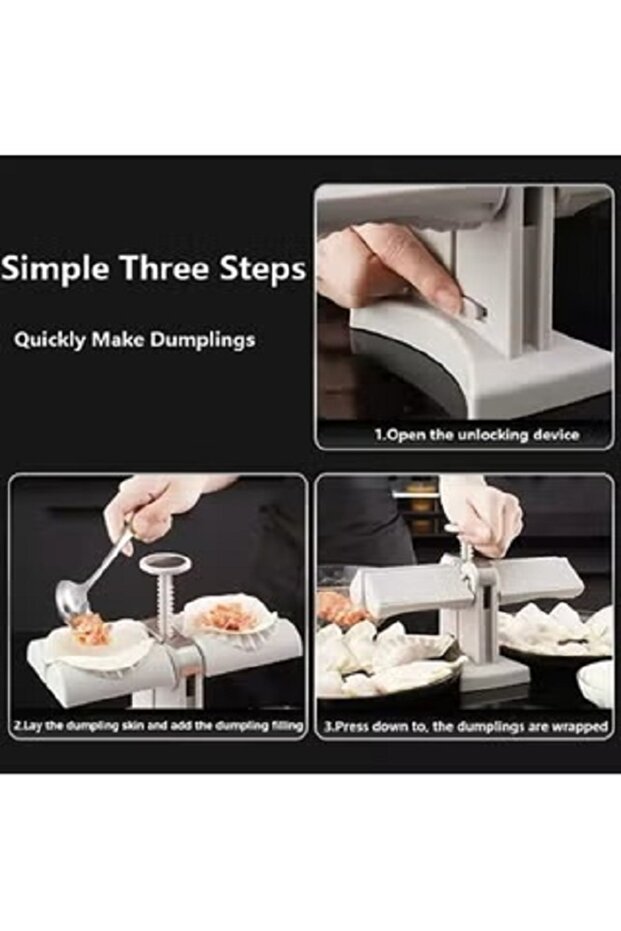 Simple Three Steps

Quickly Make Dumplings

1.Open the unlocking device

2.Lay the dumpling skin and add the dumpling filling

3.Press down to, the dumplings are wrapped