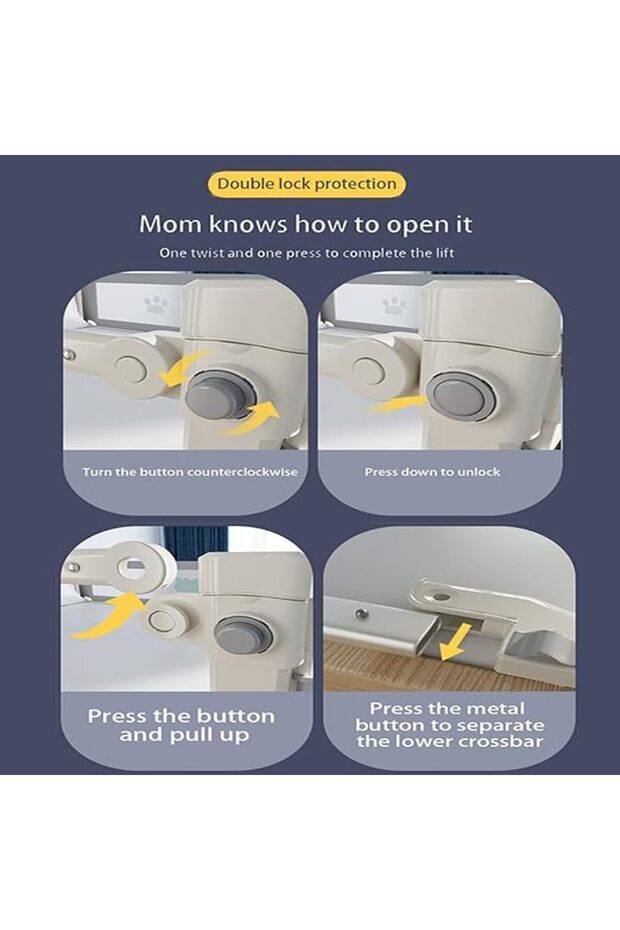 Double lock protection

Mom knows how to open it

One twist and one press to complete the lift

Turn the button counterclockwise

Press down to unlock

Press the button and pull up

Press the metal button to separate the lower crossbar