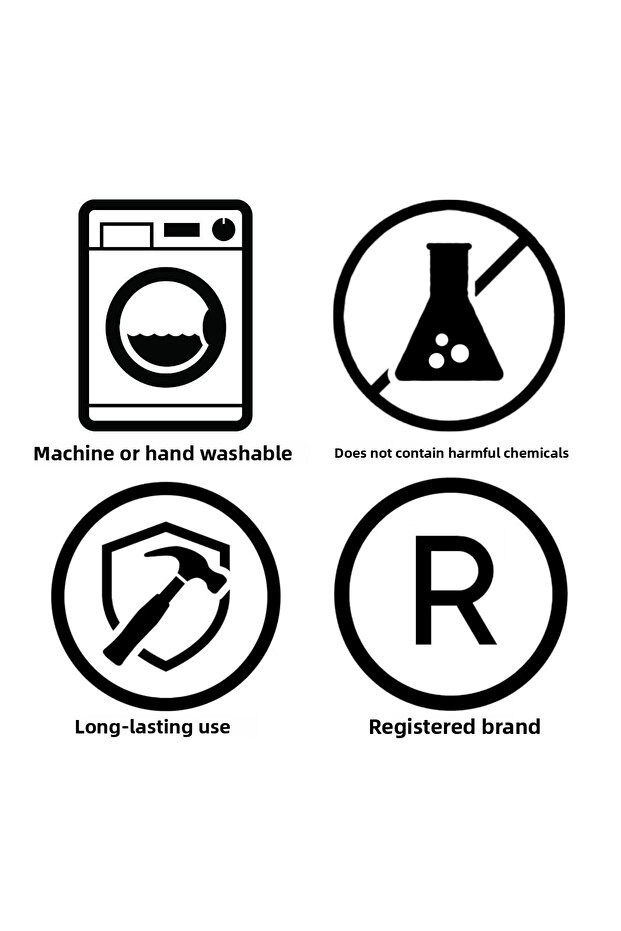 Machine or hand washable

Does not contain harmful chemicals

Long-lasting use

R

Registered brand