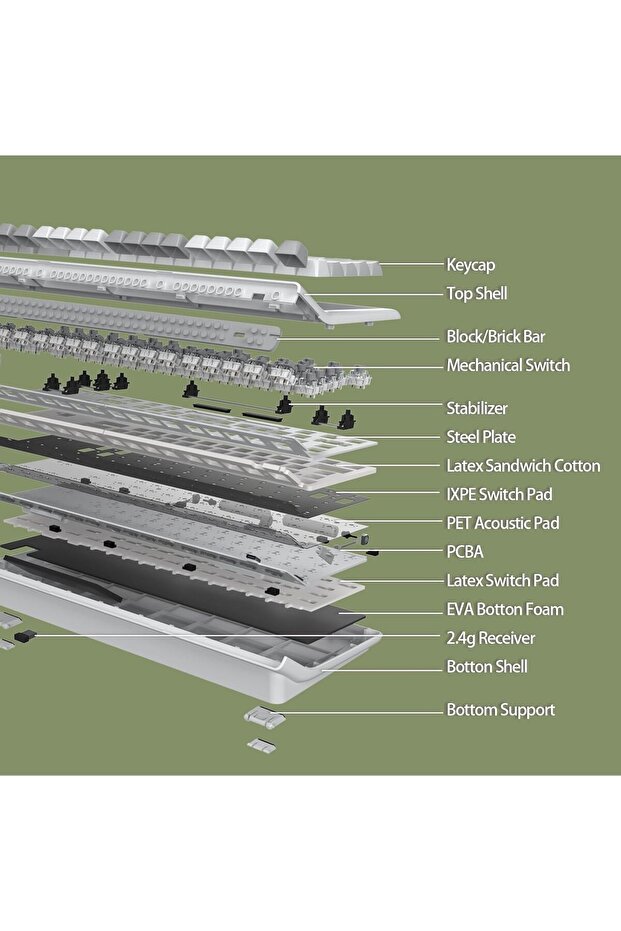 Keycap
Top Shell
Block/Brick Bar
Mechanical Switch
Stabilizer
Steel Plate
Latex Sandwich Cotton
IXPE Switch Pad
PET Acoustic Pad
PCBA
Latex Switch Pad
EVA Botton Foam
2.4g Receiver
Botton Shell
Bottom Support