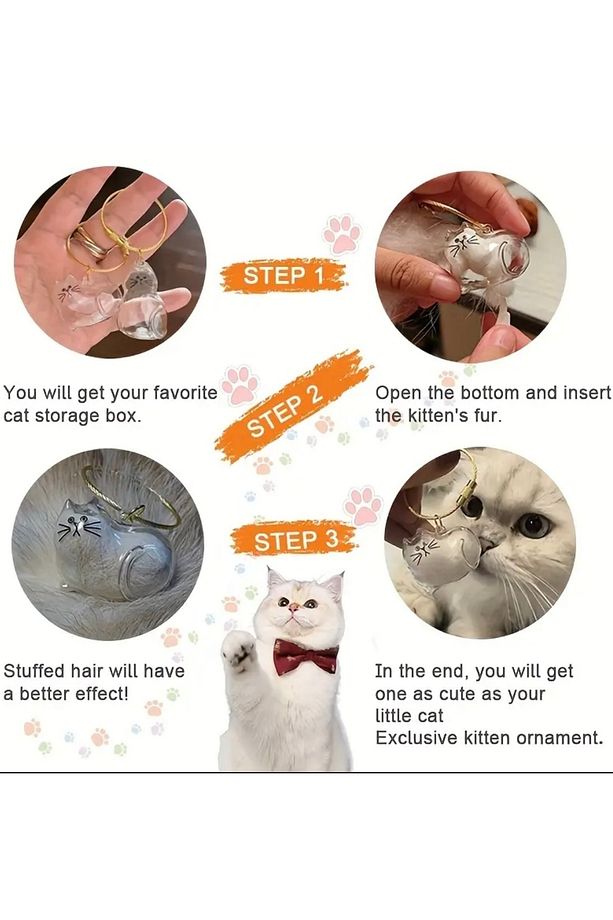 STEP 1

You will get your favorite cat storage box.

STEP 2

Open the bottom and insert the kitten's fur.

STEP 3

Stuffed hair will have a better effect!

In the end, you will get one as cute as your little cat
Exclusive kitten ornament.