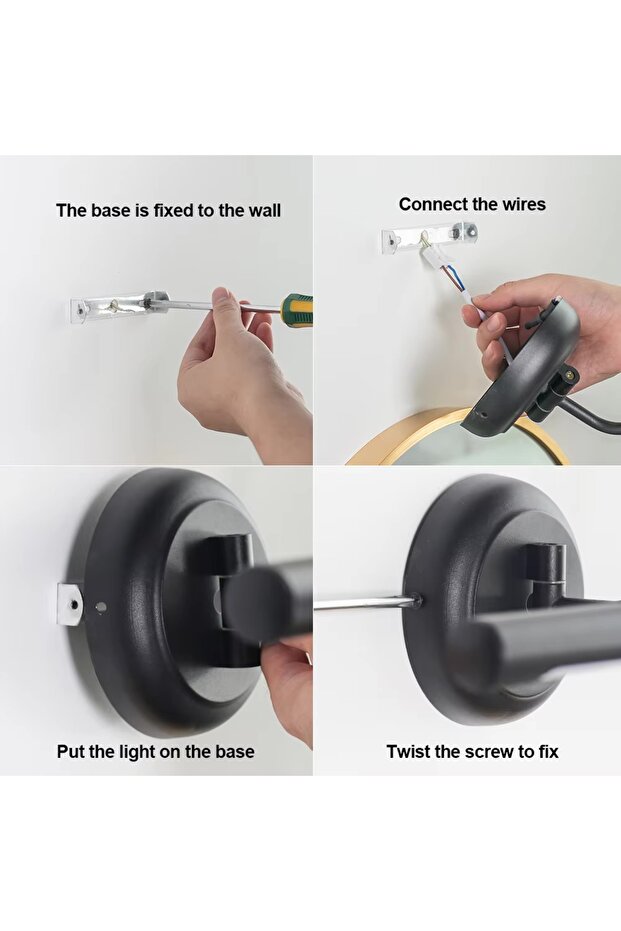 The base is fixed to the wall

Connect the wires

Put the light on the base

Twist the screw to fix