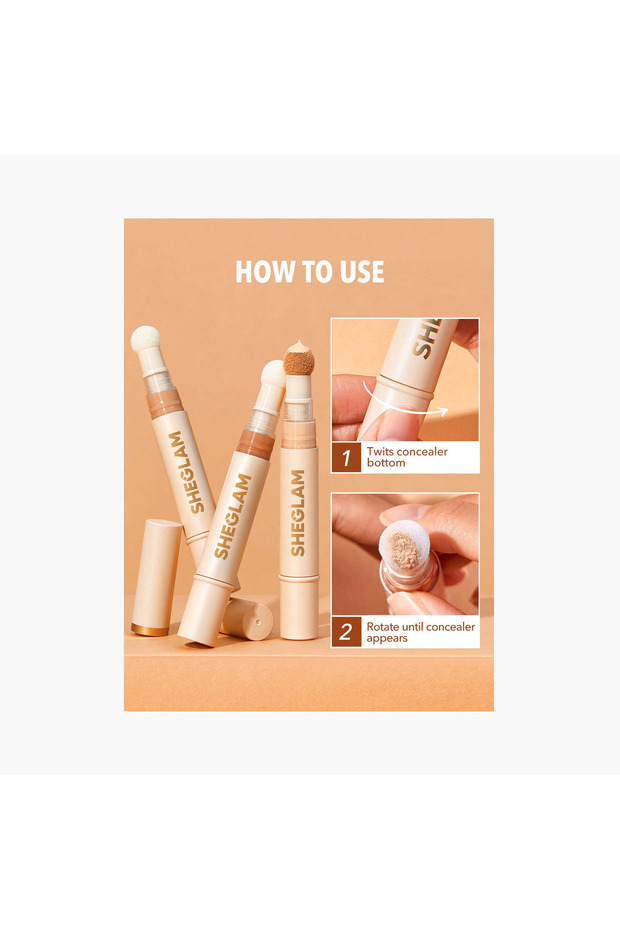 HOW TO USE

SHEGLAM

SHEGLAM

SHEGLAM

SHE

1 Twits concealer bottom

2 Rotate until concealer appears