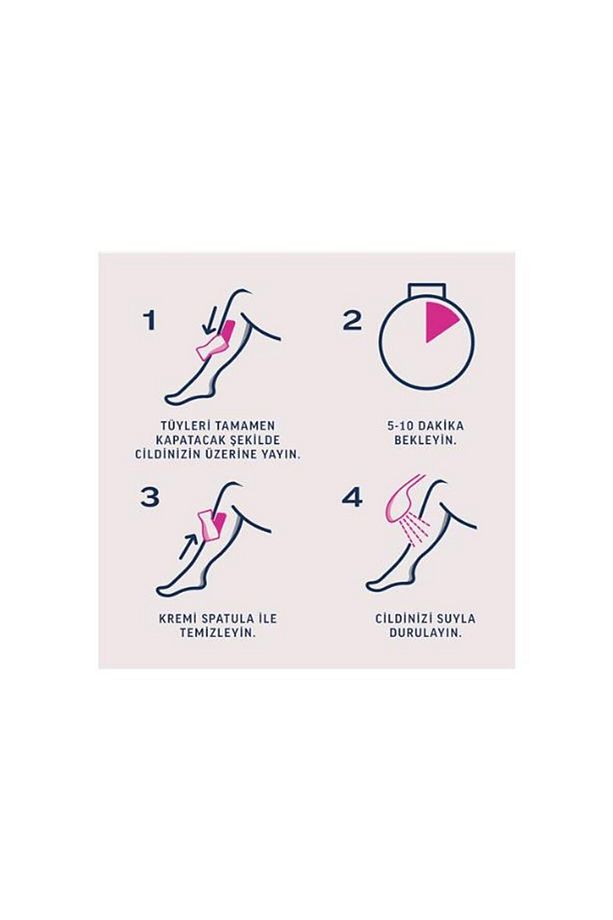 1

TÜYLERİ TAMAMEN KAPATACAK ŞEKİLDE CİLDİNİZİN ÜZERİNE YAYIN.

2

5-10 DAKİKA BEKLEYİN.

3

KREMİ SPATULA İLE TEMİZLEYİN.

4

CİLDİNİZİ SUYLA DURULAYIN.