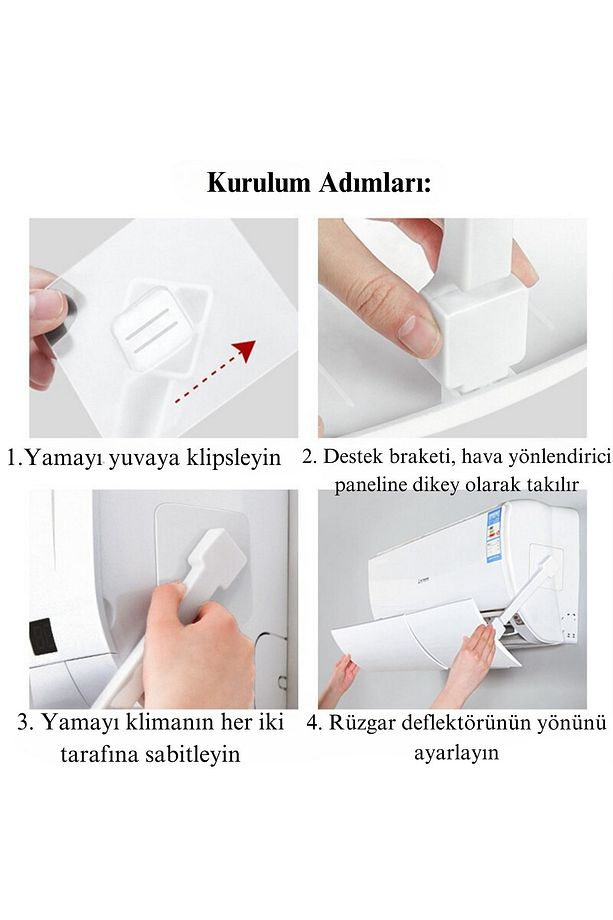 Kurulum Adımları:

1.Yamayı yuvaya klipsleyin

2. Destek braketi, hava yönlendirici paneline dikey olarak takılır

3. Yamayı klimanın her iki tarafına sabitleyin

4. Rüzgar deflektörünün yönünü ayarlayın