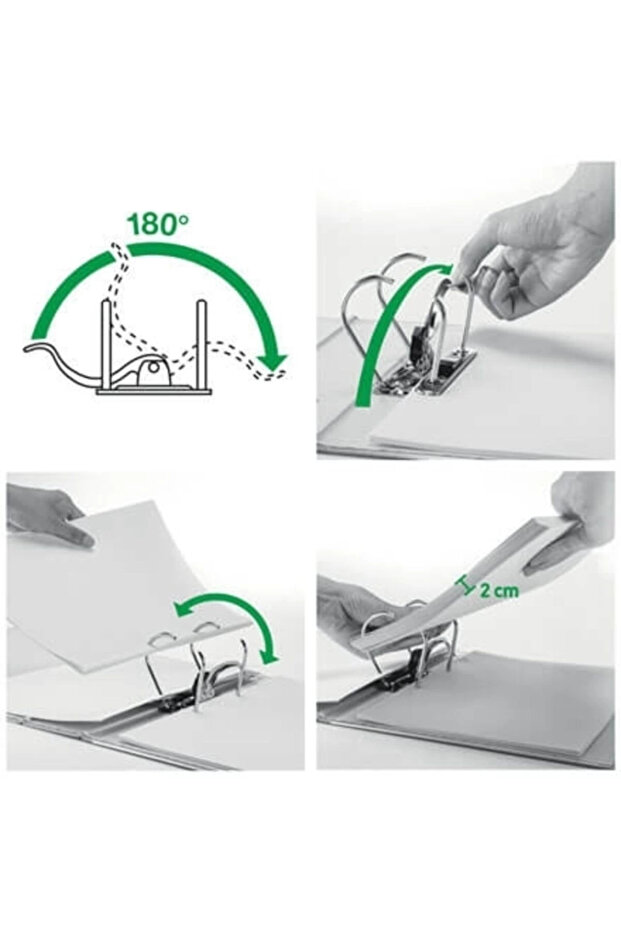 180°

2 cm