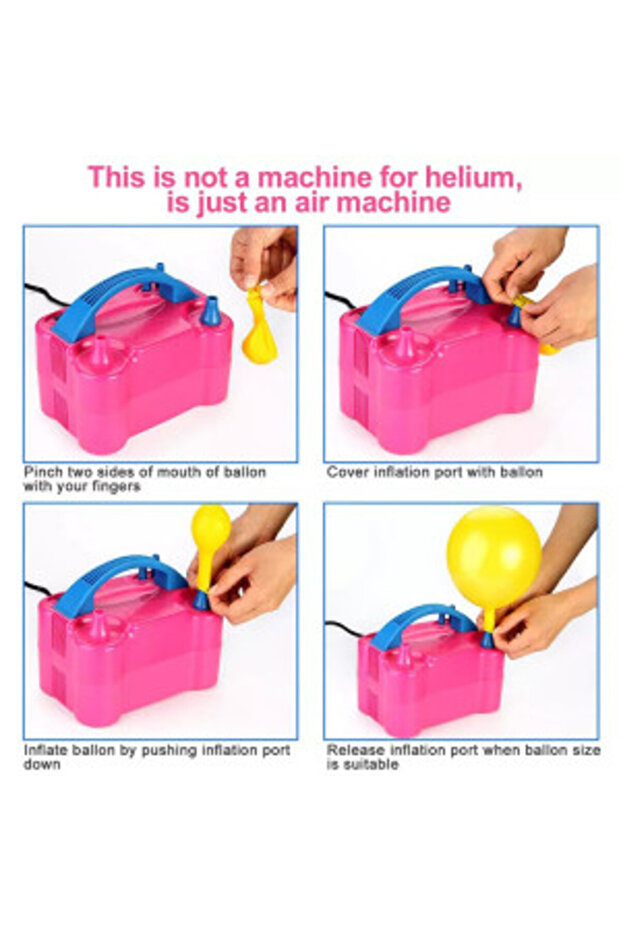 This is not a machine for helium, is just an air machine

Pinch two sides of mouth of ballon with your fingers

Cover inflation port with ballon

Inflate ballon by pushing inflation port down

Release inflation port when ballon size is suitable