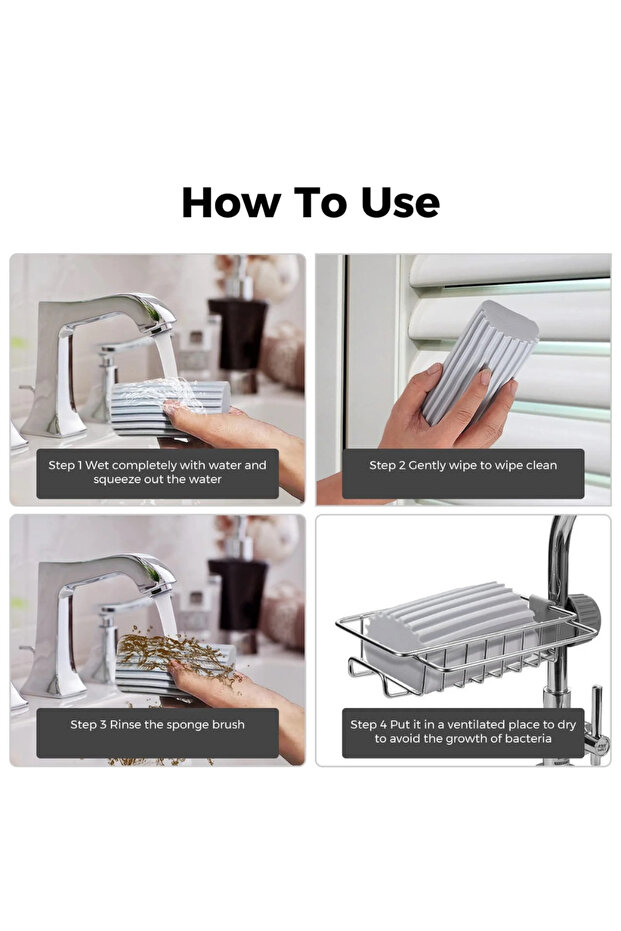 How To Use

Step 1 Wet completely with water and squeeze out the water

Step 2 Gently wipe to wipe clean

Step 3 Rinse the sponge brush

Step 4 Put it in a ventilated place to dry to avoid the growth of bacteria