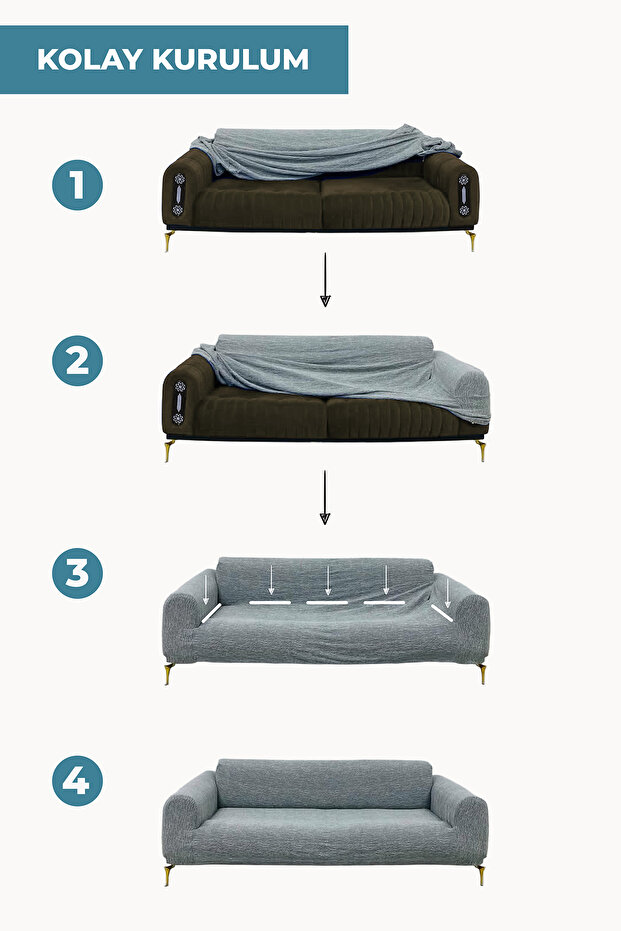 KOLAY KURULUM

1

2

3

4