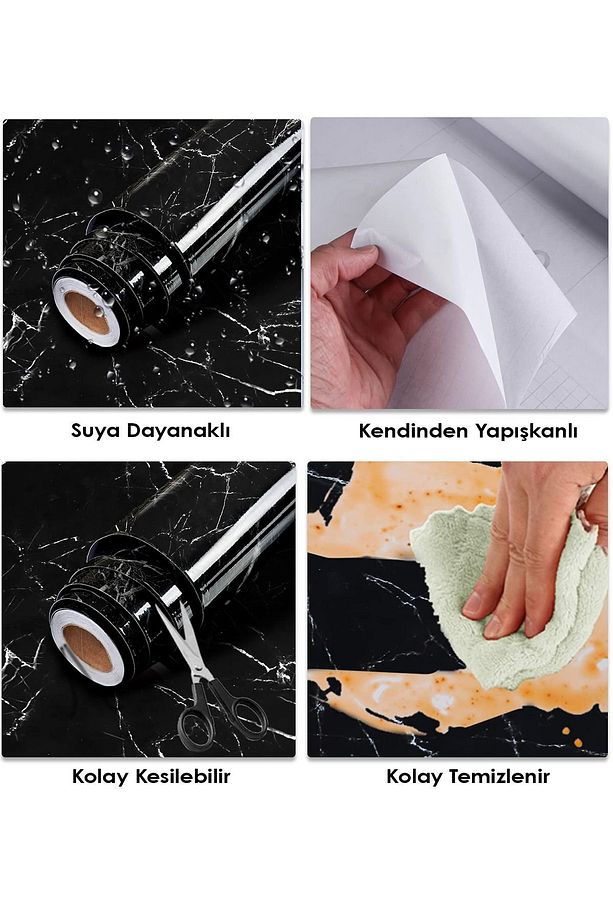 Suya Dayanaklı

Kendinden Yapışkanlı

Kolay Kesilebilir

Kolay Temizlenir