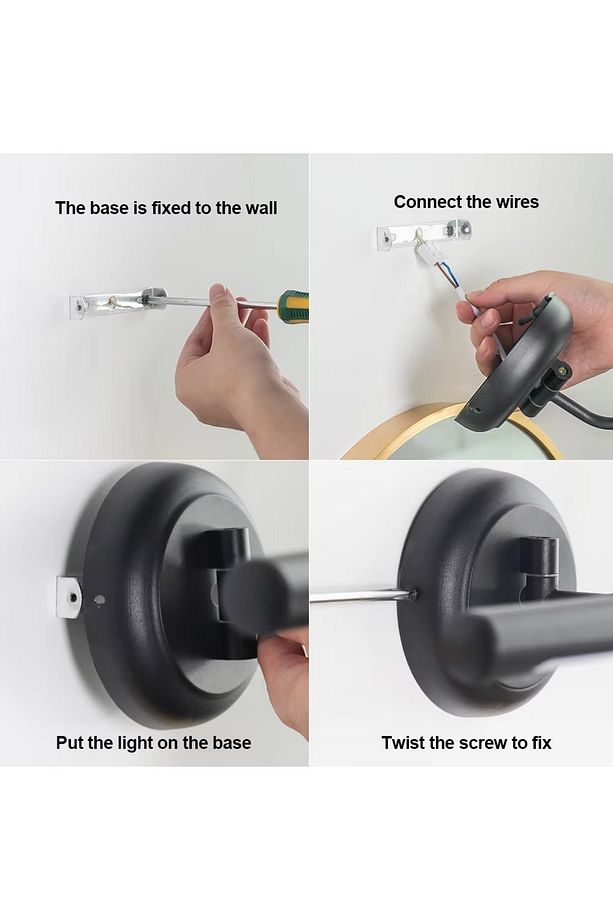 The base is fixed to the wall

Connect the wires

Put the light on the base

Twist the screw to fix