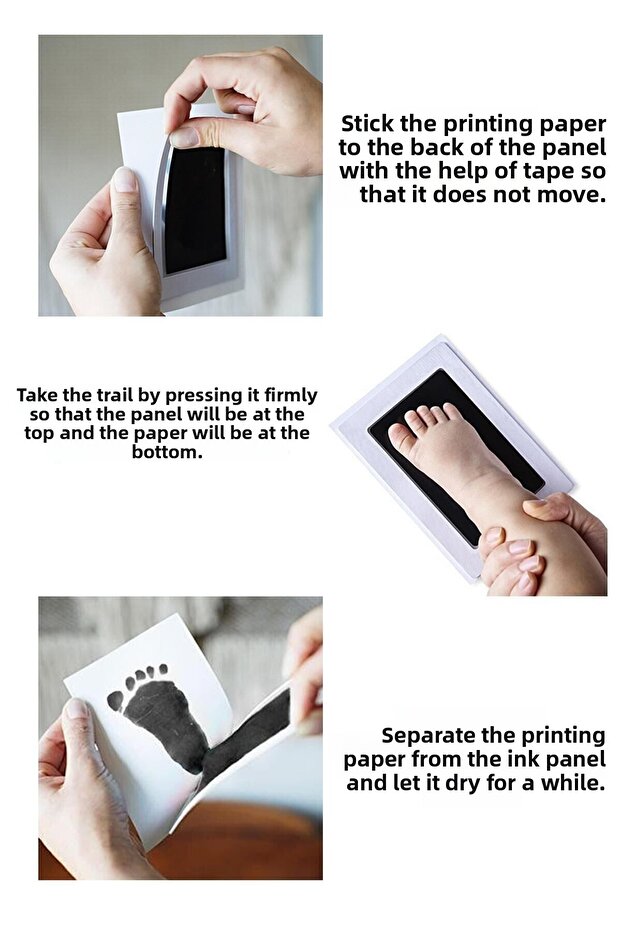 Stick the printing paper to the back of the panel with the help of tape so that it does not move.

Take the trail by pressing it firmly so that the panel will be at the top and the paper will be at the bottom.

Separate the printing paper from the ink panel and let it dry for a while.