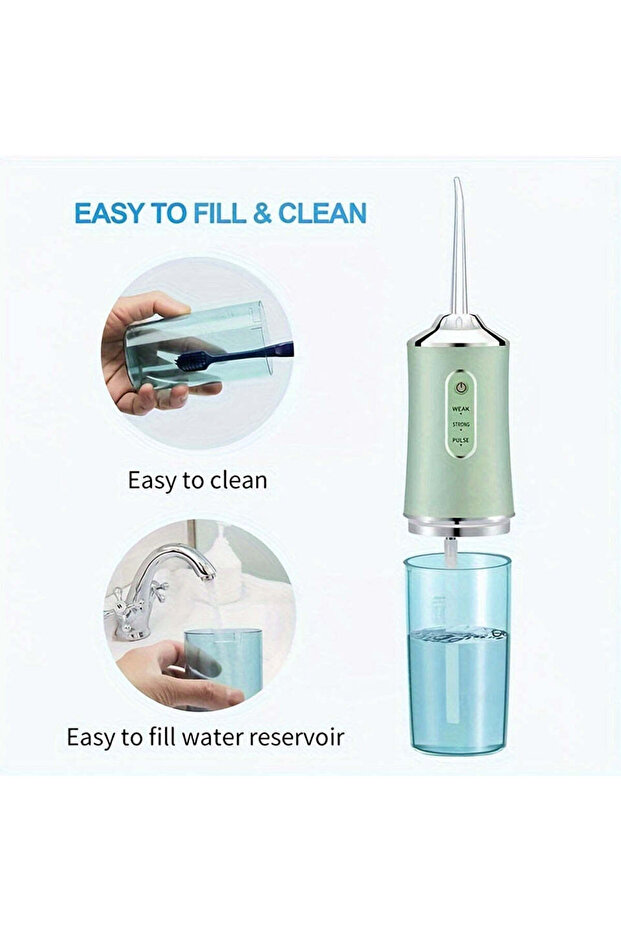 EASY TO FILL & CLEAN

Easy to clean

Easy to fill water reservoir

WEAK

STRONG

PULSE