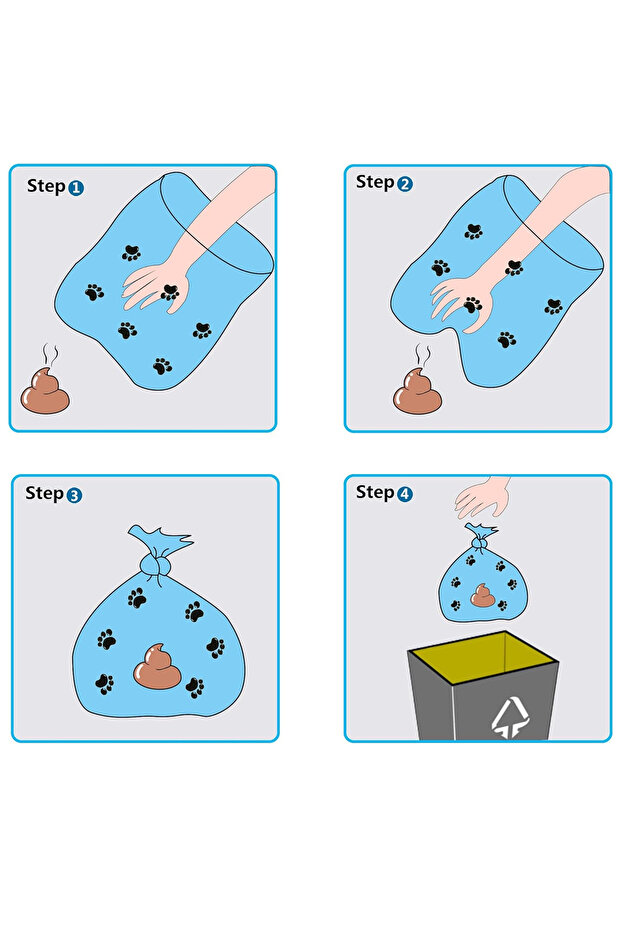 Step 1

Step 2

Step 3

Step 4