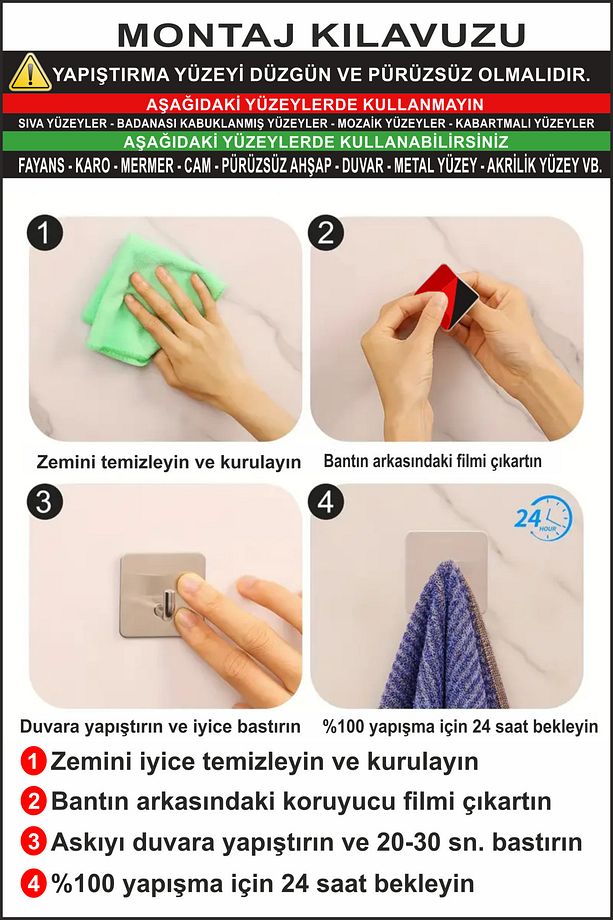 MONTAJ KILAVUZU

YAPIŞTIRMA YÜZEYİ DÜZGÜN VE PÜRÜZSÜZ OLMALIDIR.

AŞAĞIDAKİ YÜZEYLERDE KULLANMAYIN

SIVA YÜZEYLER - BADANASI KABUKLANMIŞ YÜZEYLER - MOZAİK YÜZEYLER - KABARTMALI YÜZEYLER

AŞAĞIDAKİ YÜZEYLERDE KULLANABİLİRSİNİZ

FAYANS - KARO - MERMER - CAM - PÜRÜZSÜZ AHŞAP - DUVAR - METAL YÜZEY - AKRİLİK YÜZEY VB.

1

Zemini temizleyin ve kurulayın

2

Bantın arkasındaki filmi çıkartın

3

Duvara yapıştırın ve iyice bastırın

4

24 HOUR

%100 yapışma için 24 saat bekleyin

1 Zemini iyice temizleyin ve kurulayın

2 Bantın arkasındaki koruyucu filmi çıkartın

3 Askıyı duvara yapıştırın ve 20-30 sn. bastırın

4 %100 yapışma için 24 saat bekleyin