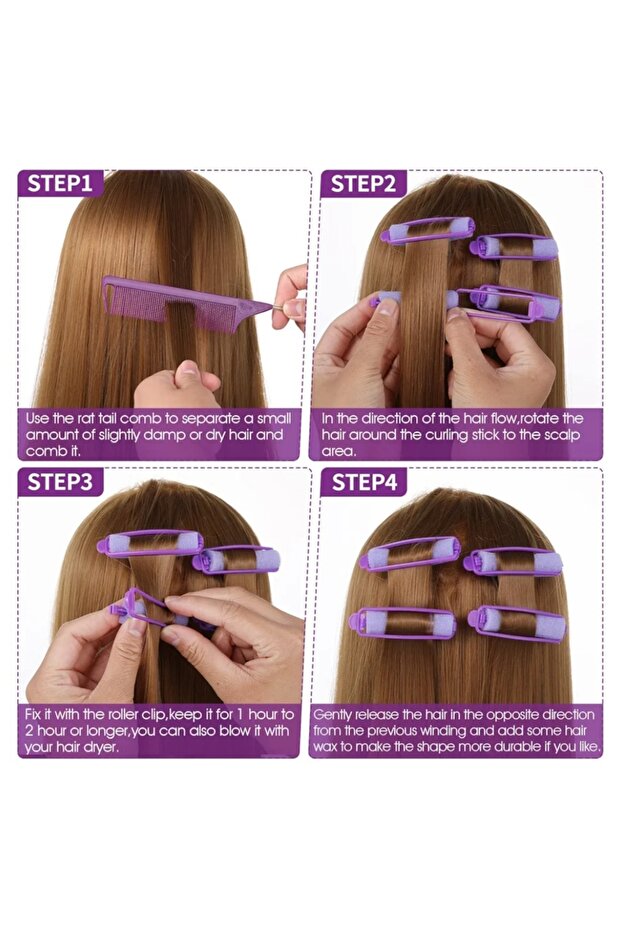 STEP1

Use the rat tail comb to separate a small amount of slightly damp or dry hair and comb it.

STEP2

In the direction of the hair flow,rotate the hair around the curling stick to the scalp area.

STEP3

Fix it with the roller clip,keep it for 1 hour to 2 hour or longer,you can also blow it with your hair dryer.

STEP4

Gently release the hair in the opposite direction from the previous winding and add some hair wax to make the shape more durable if you like.