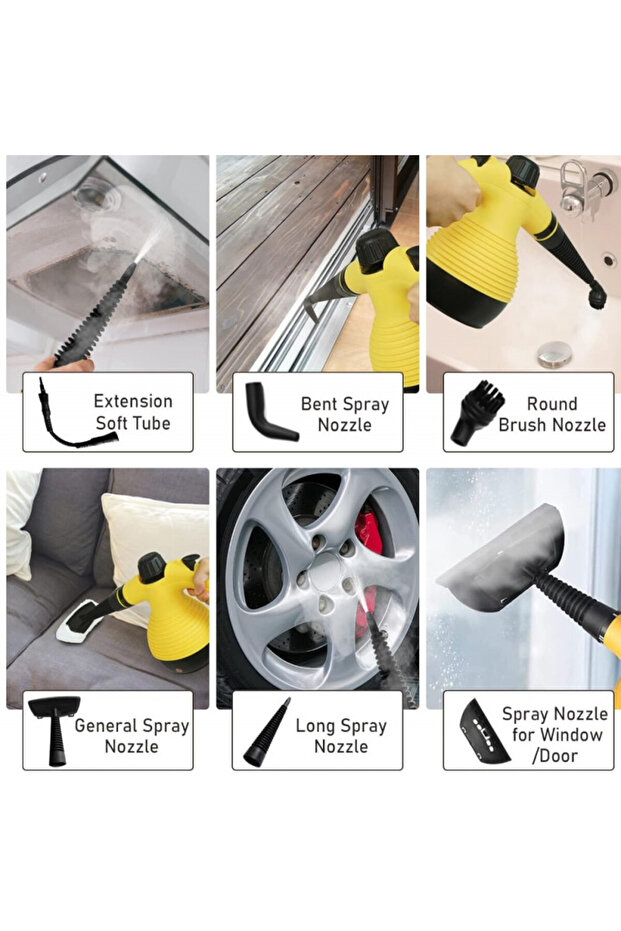 Extension Soft Tube

Bent Spray Nozzle

Round Brush Nozzle

General Spray Nozzle

Long Spray Nozzle

Spray Nozzle for Window /Door