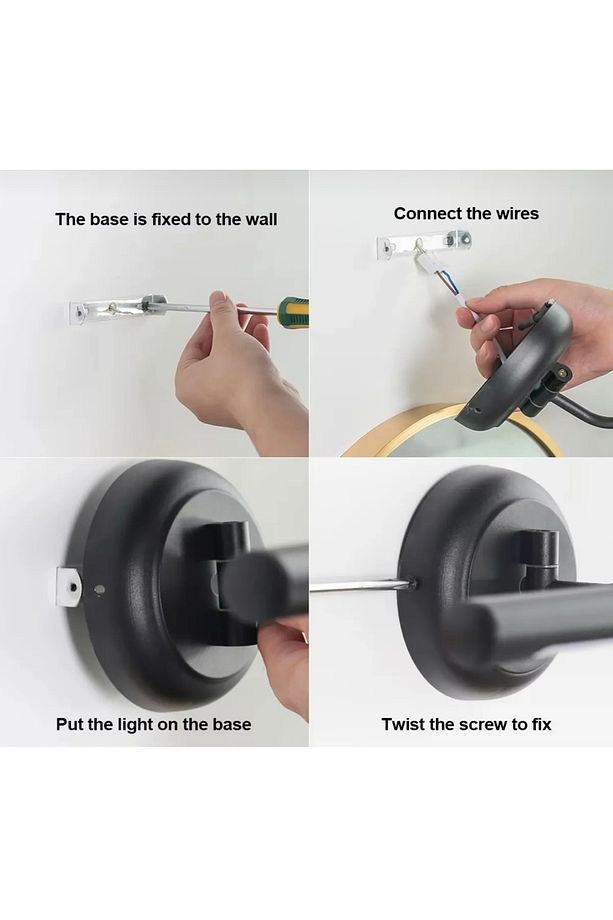 The base is fixed to the wall

Connect the wires

Put the light on the base

Twist the screw to fix