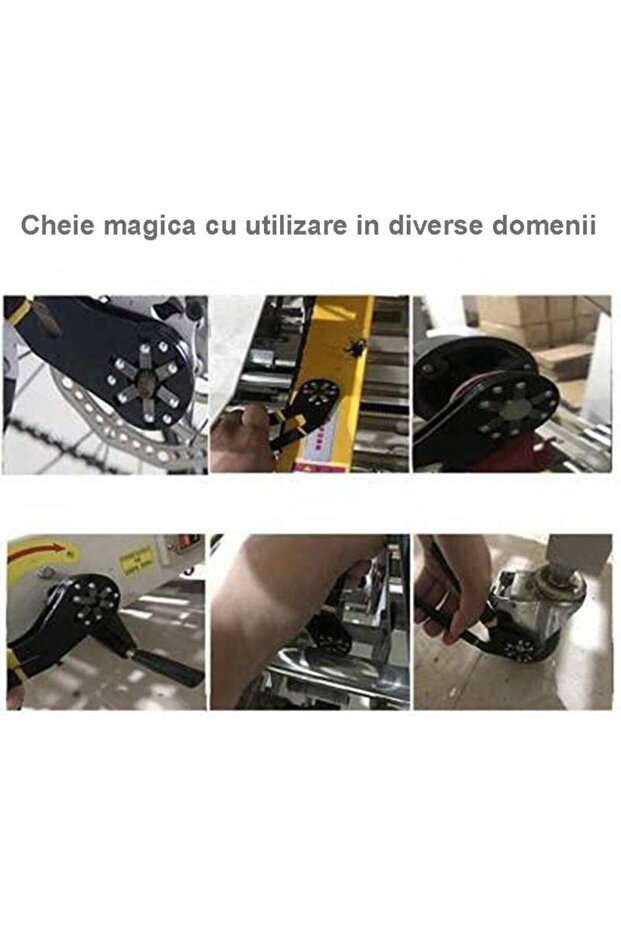 Cheie magica cu utilizare in diverse domenii