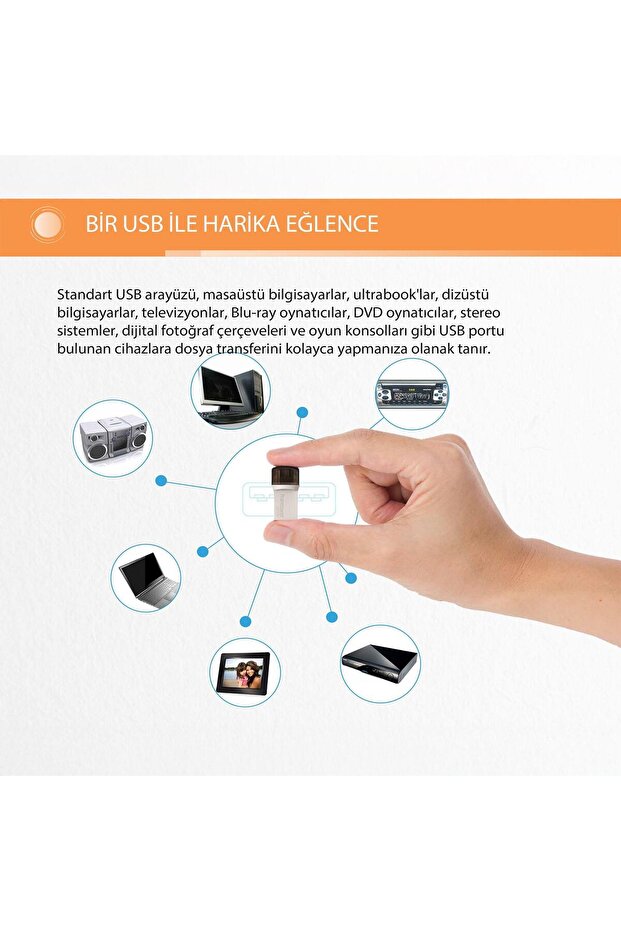 BİR USB İLE HARİKA EĞLENCE

Standart USB arayüzü, masaüstü bilgisayarlar, ultrabook'lar, dizüstü bilgisayarlar, televizyonlar, Blu-ray oynatıcılar, DVD oynatıcılar, stereo sistemler, dijital fotoğraf çerçeveleri ve oyun konsolları gibi USB portu bulunan cihazlara dosya transferini kolayca yapmanıza olanak tanır.